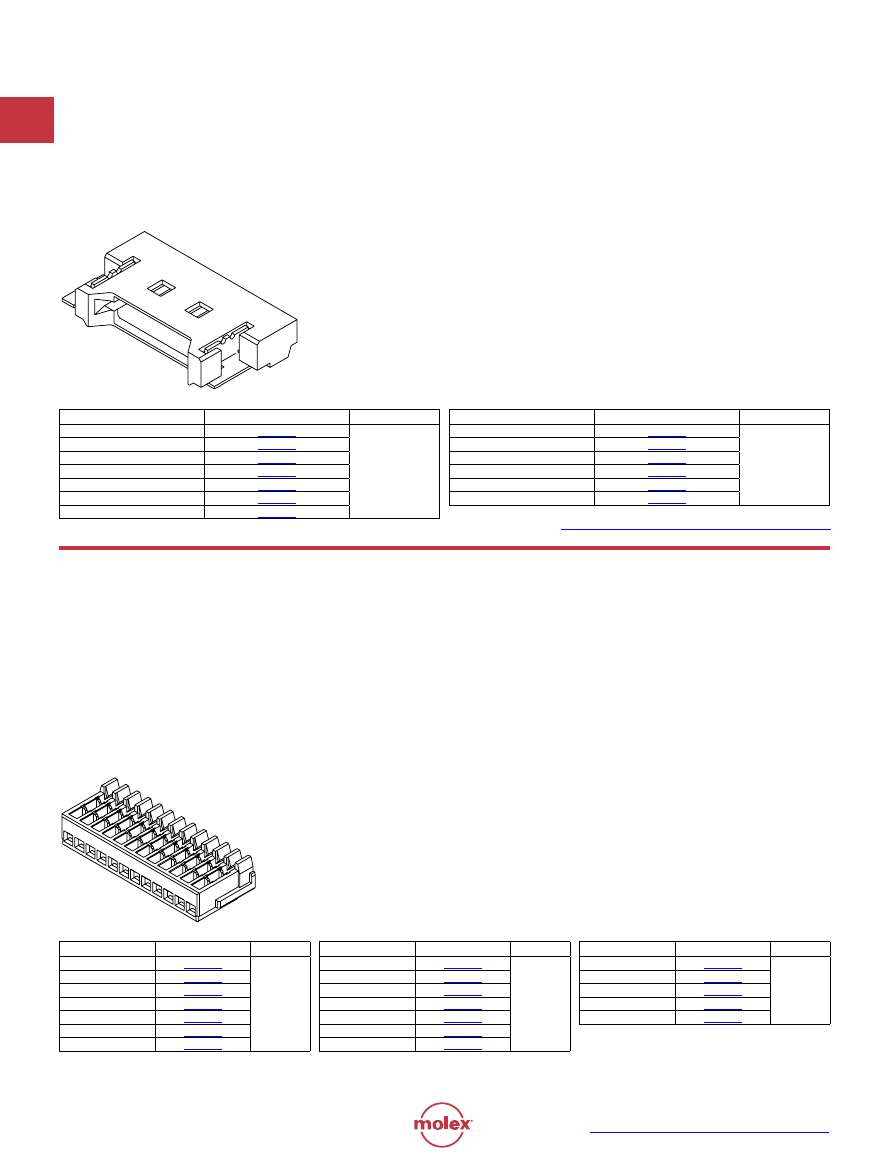 molex